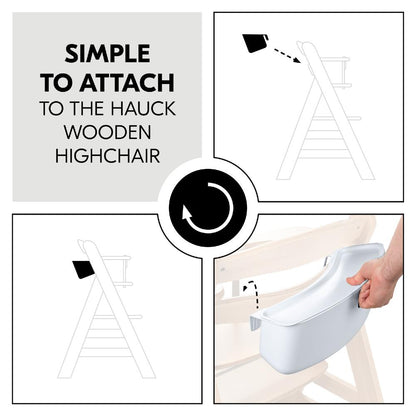 SIMPLE TO ATTACH
TO THE HAUCK WOODEN HIGHCHAIR