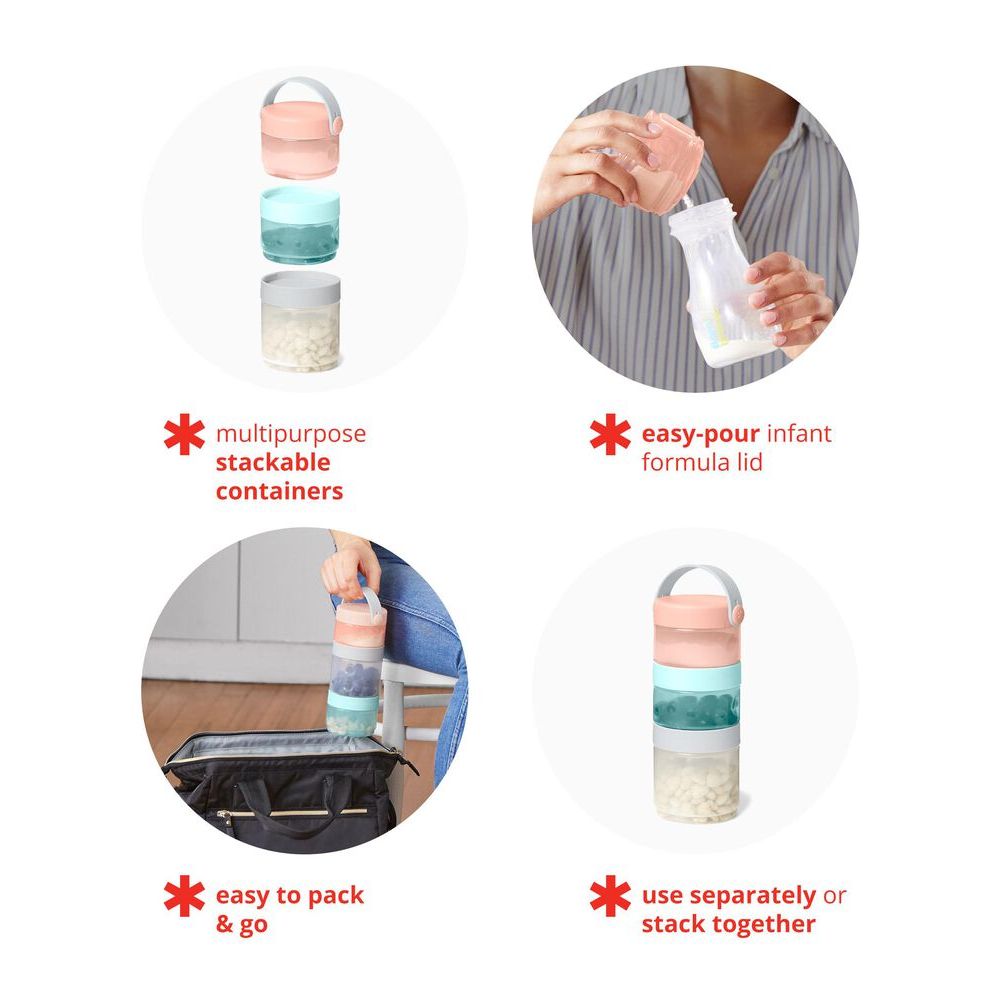 multipurpose stackable containers

easy-pour infant formula lid

easy to pack & go

use separately or stack together