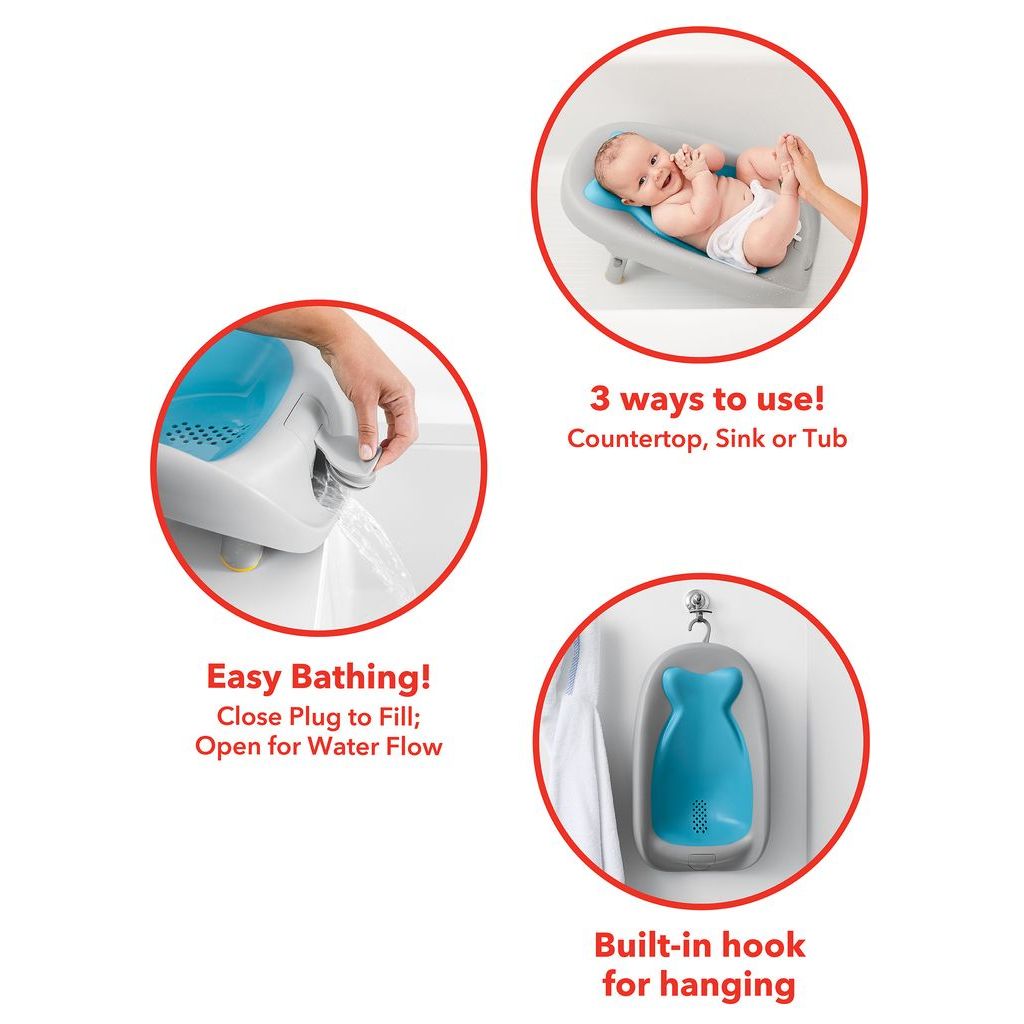 3 ways to use!
Countertop, Sink or Tub

Easy Bathing!
Close Plug to Fill;
Open for Water Flow

Built-in hook
for hanging