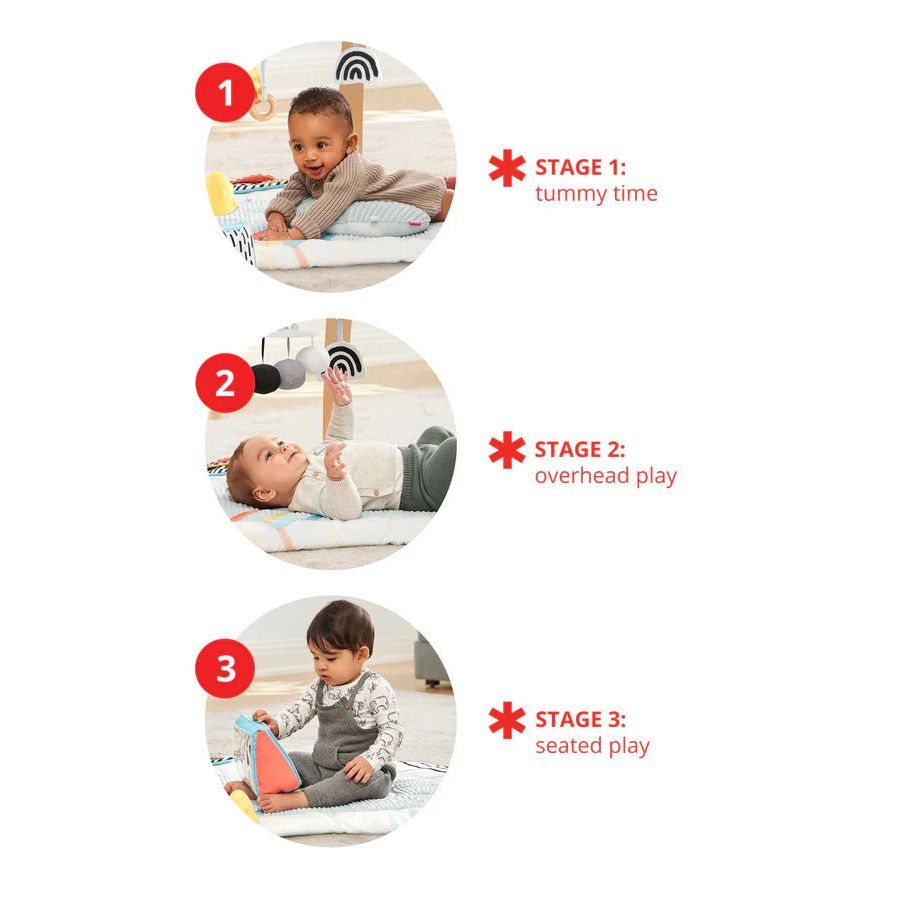 1

STAGE 1:
tummy time

2

STAGE 2:
overhead play

3

STAGE 3:
seated play