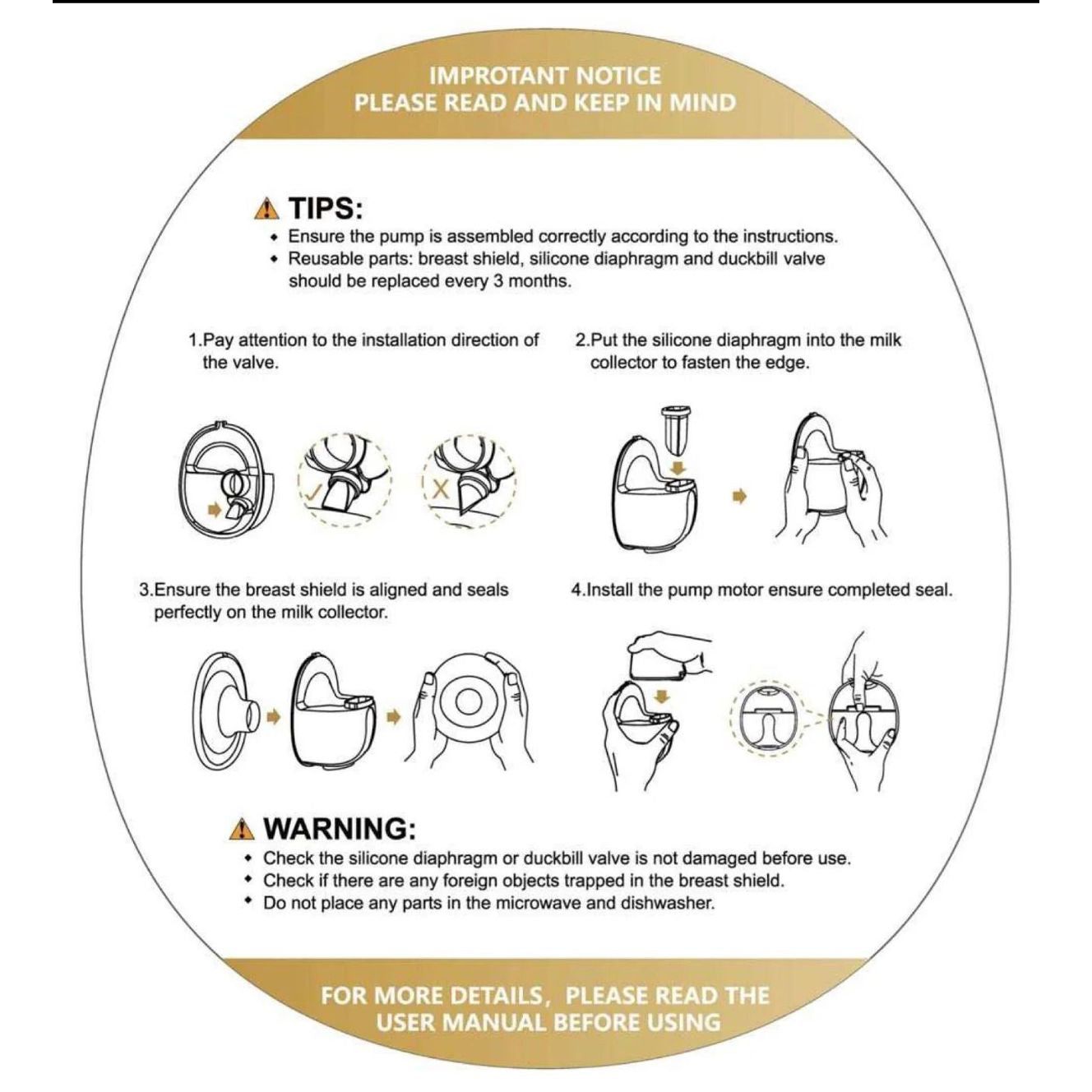 IMPROTANT NOTICE
PLEASE READ AND KEEP IN MIND

TIPS:
• Ensure the pump is assembled correctly according to the instructions.
• Reusable parts: breast shield, silicone diaphragm and duckbill valve should be replaced every 3 months.

1.Pay attention to the installation direction of the valve.

2.Put the silicone diaphragm into the milk collector to fasten the edge.

3.Ensure the breast shield is aligned and seals perfectly on the milk collector.

4.Install the pump motor ensure completed seal.

WARNING:
• Check the silicone diaphragm or duckbill valve is not damaged before use.
• Check if there are any foreign objects trapped in the breast shield.
• Do not place any parts in the microwave and dishwasher.

FOR MORE DETAILS, PLEASE READ THE USER MANUAL BEFORE USING