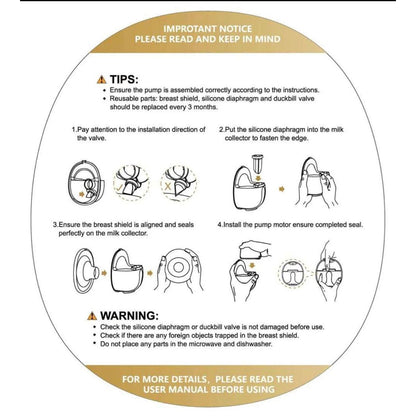 IMPROTANT NOTICE
PLEASE READ AND KEEP IN MIND

TIPS:
• Ensure the pump is assembled correctly according to the instructions.
• Reusable parts: breast shield, silicone diaphragm and duckbill valve should be replaced every 3 months.

1.Pay attention to the installation direction of the valve.

2.Put the silicone diaphragm into the milk collector to fasten the edge.

3.Ensure the breast shield is aligned and seals perfectly on the milk collector.

4.Install the pump motor ensure completed seal.

WARNING:
• Check the silicone diaphragm or duckbill valve is not damaged before use.
• Check if there are any foreign objects trapped in the breast shield.
• Do not place any parts in the microwave and dishwasher.

FOR MORE DETAILS, PLEASE READ THE USER MANUAL BEFORE USING